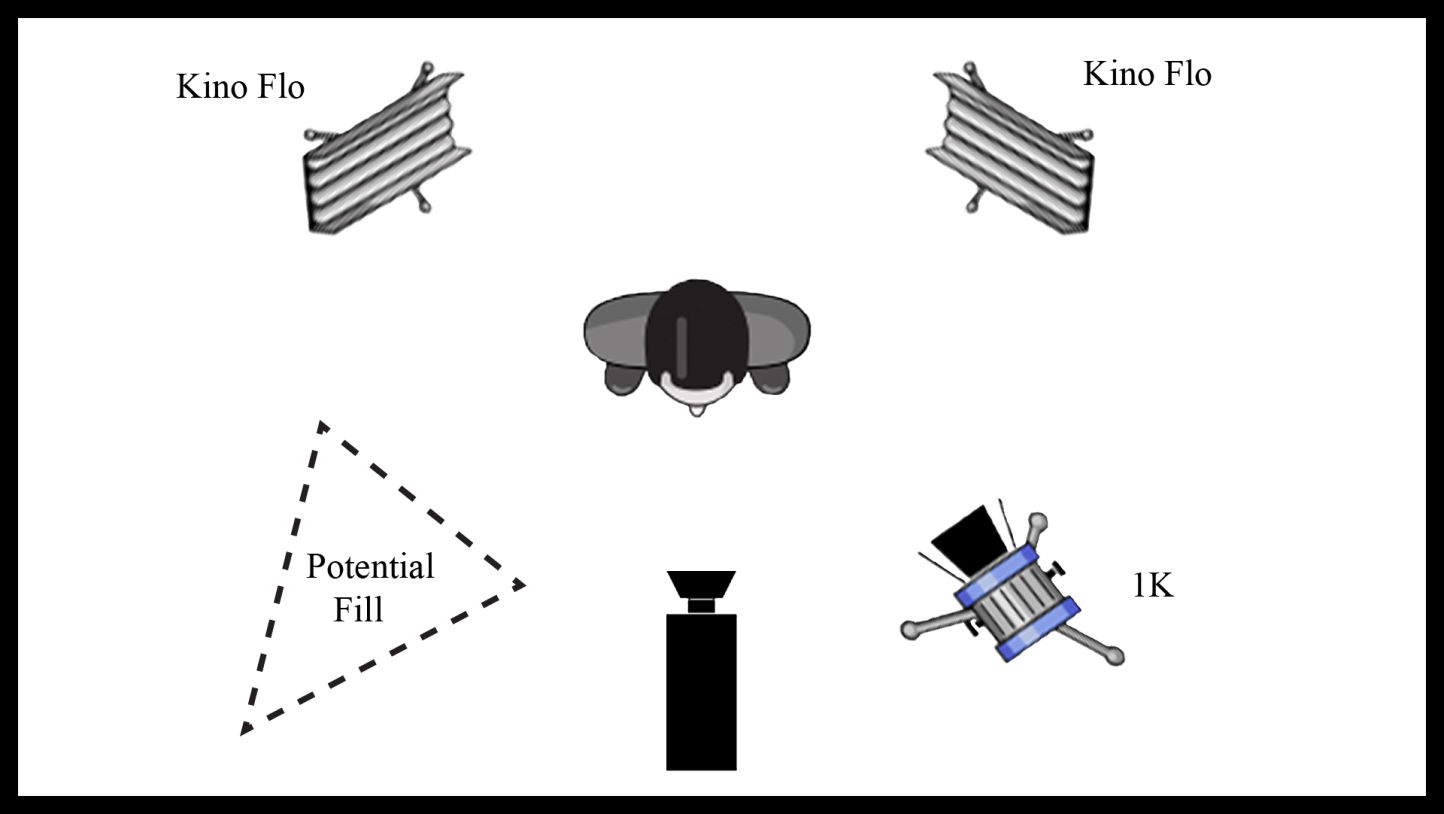 Kino Flo

Kino Flo

Potential
Fill

1K